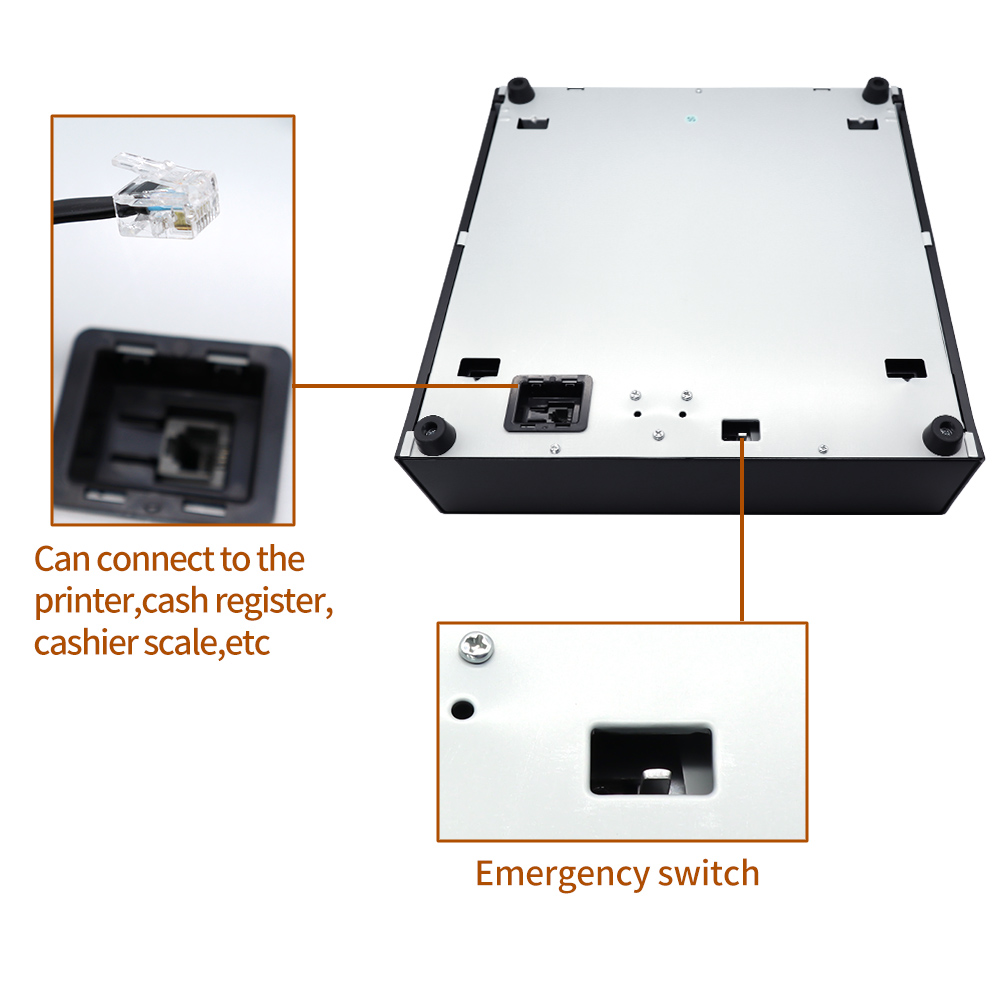 Can connect to the printer,cash register, cashier scale,etc

Emergency switch