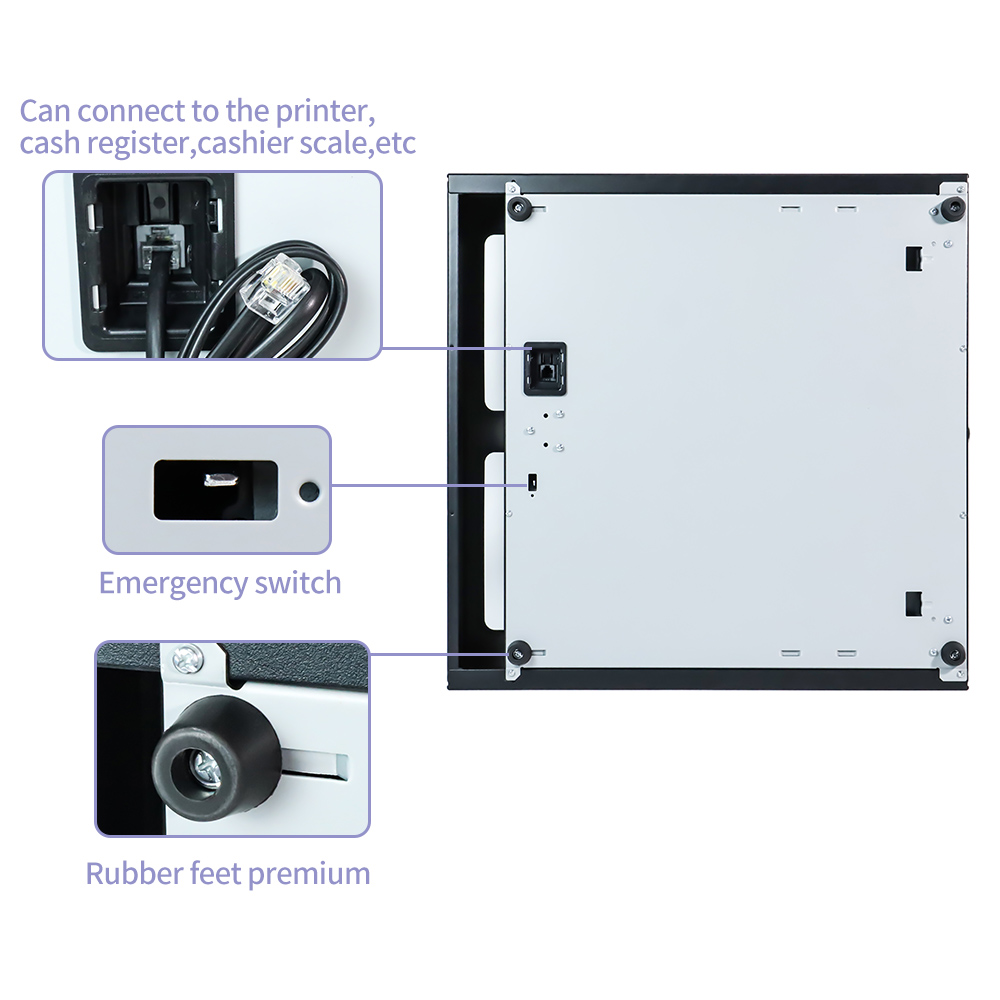 Can connect to the printer, cash register,cashier scale,etc

Emergency switch

Rubber feet premium