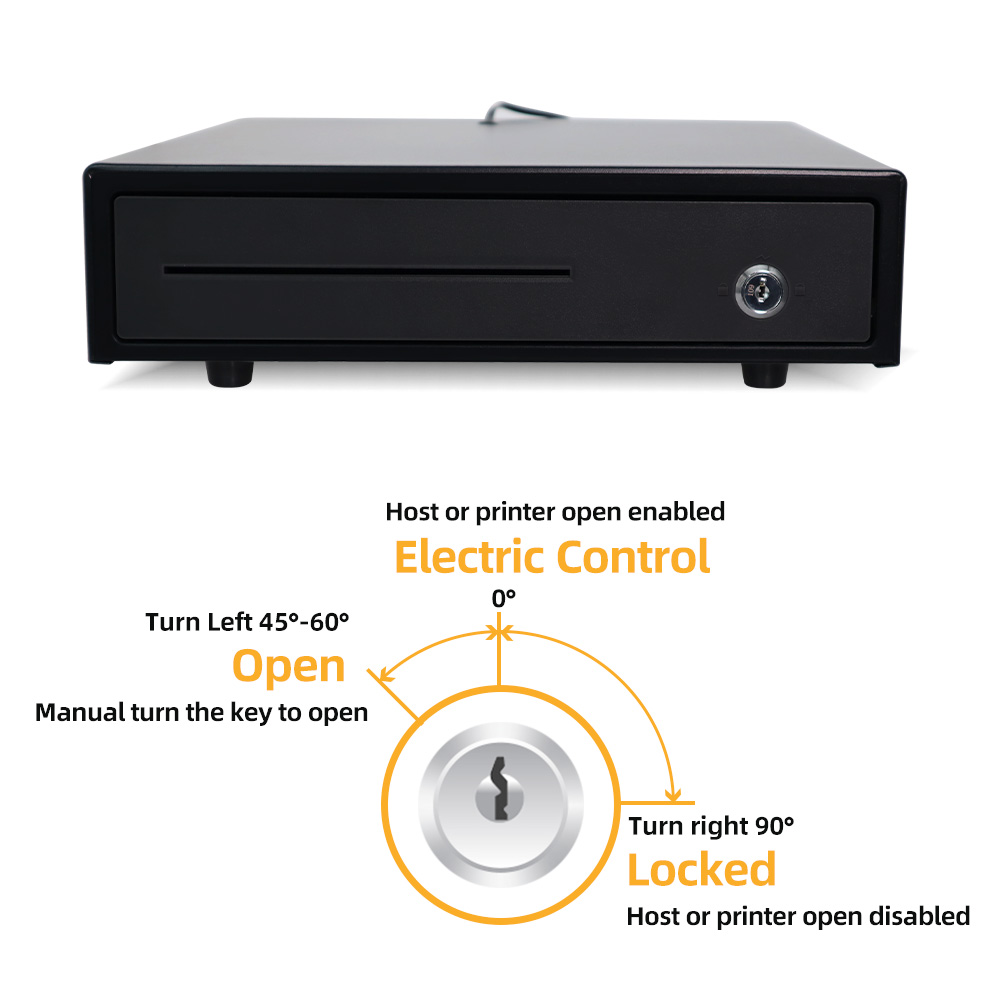 Host or printer open enabled

Electric Control

0°

Turn Left 45°-60°

Open

Manual turn the key to open

Turn right 90°

Locked

Host or printer open disabled