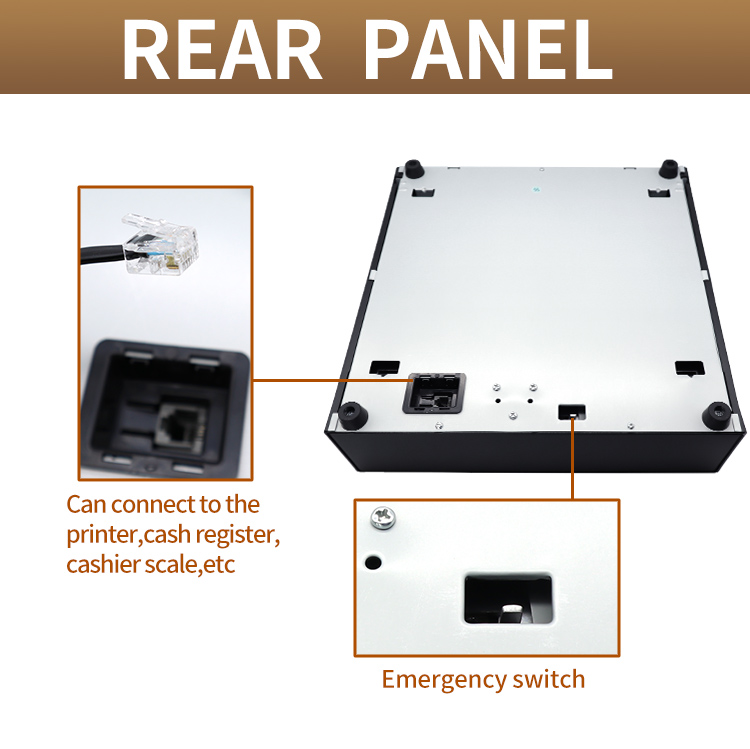 REAR PANEL

Can connect to the printer,cash register, cashier scale,etc

Emergency switch