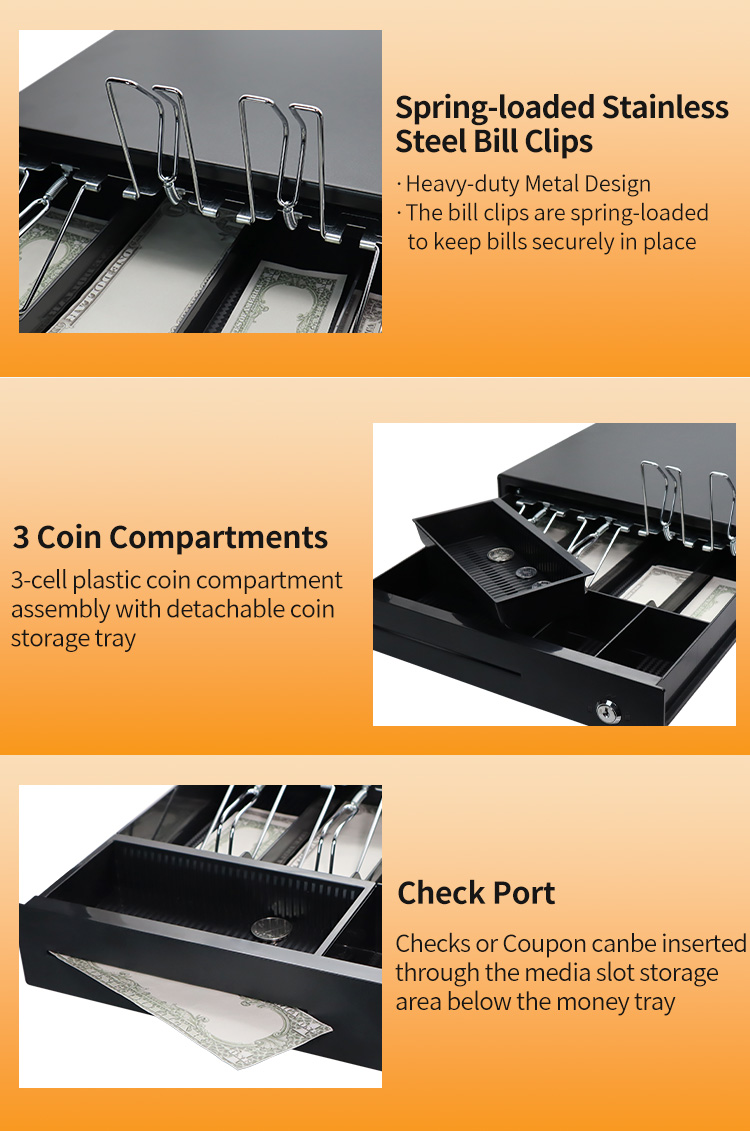 Spring-loaded Stainless Steel Bill Clips

· Heavy-duty Metal Design
· The bill clips are spring-loaded to keep bills securely in place

3 Coin Compartments

3-cell plastic coin compartment assembly with detachable coin storage tray

Check Port

Checks or Coupon canbe inserted through the media slot storage area below the money tray