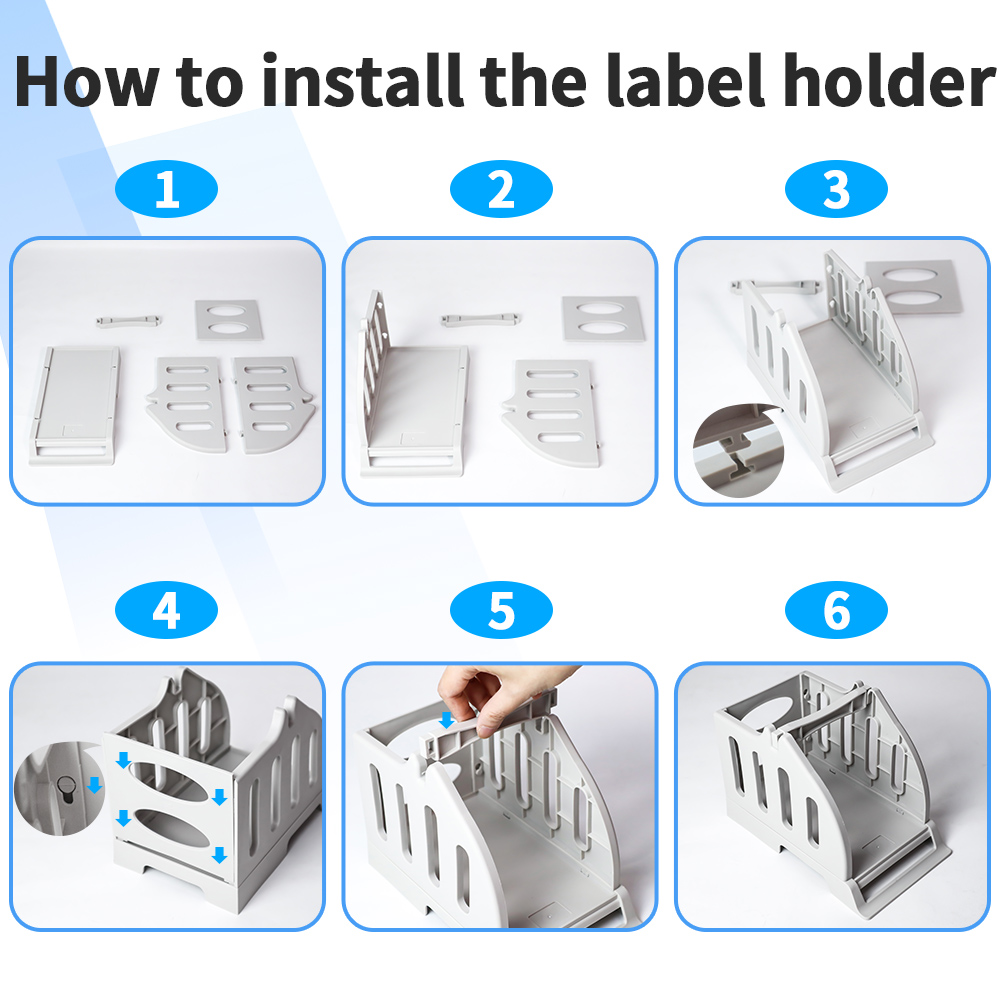 How to install the label holder

1

2

3

4

5

6