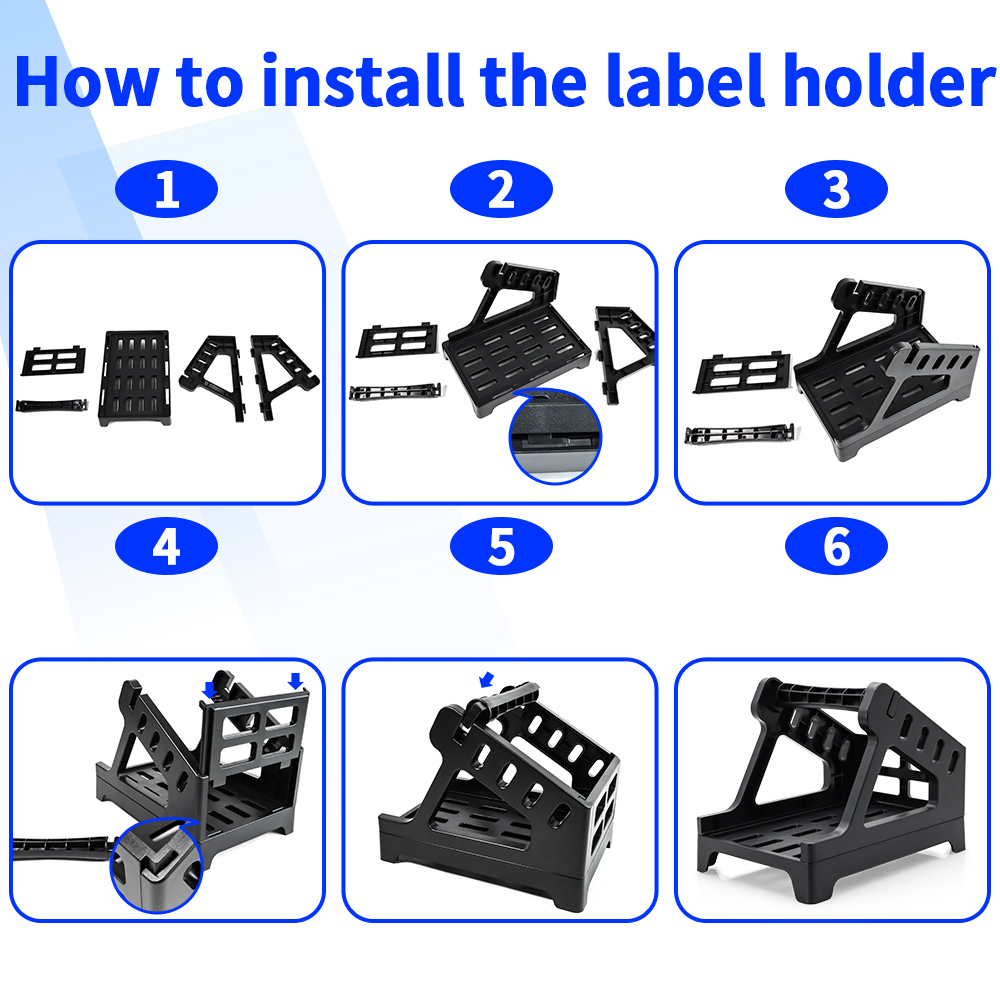 How to install the label holder

1

2

3

4

5

6